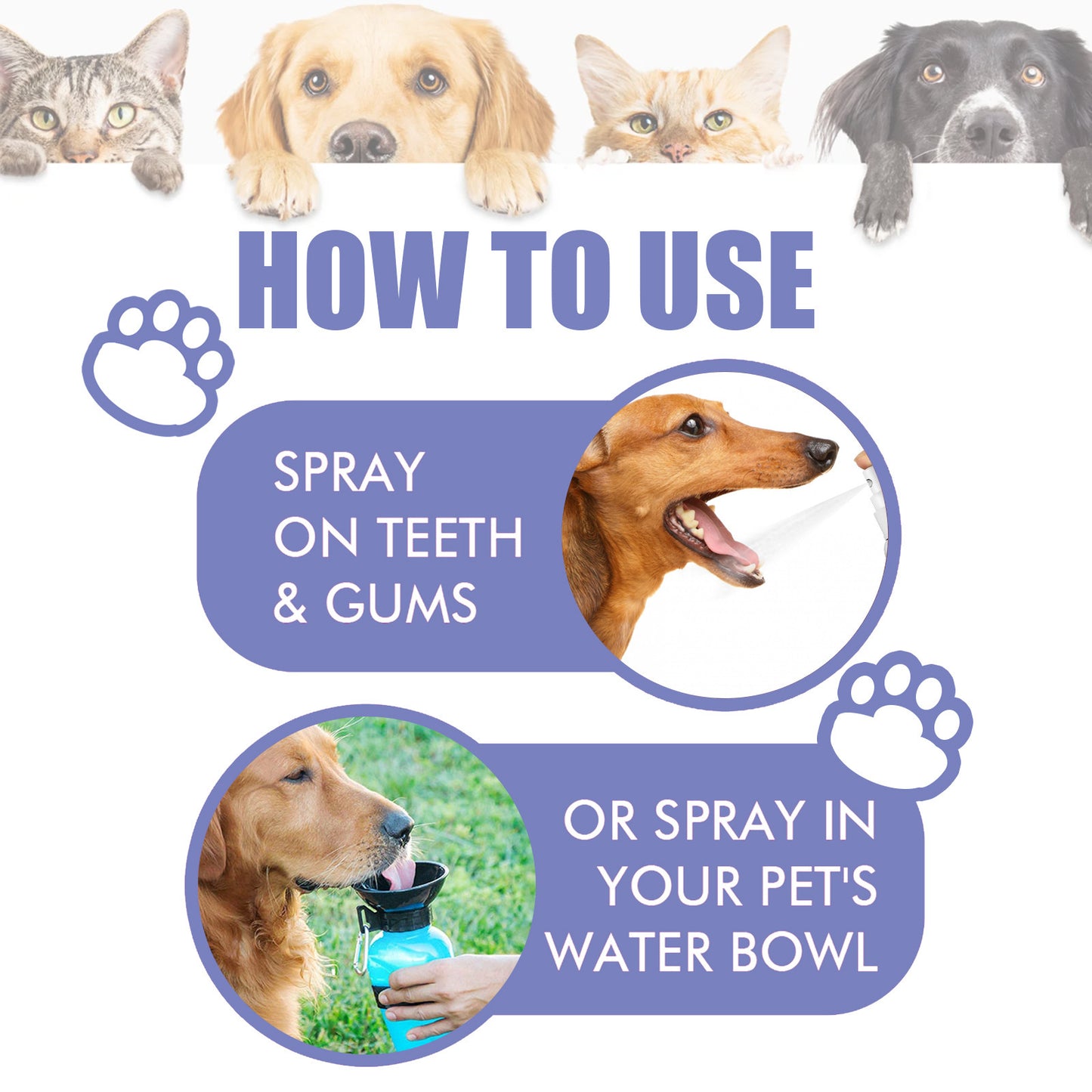 HOW TO USE

SPRAY ON TEETH & GUMS

OR SPRAY IN YOUR PET'S WATER BOWL